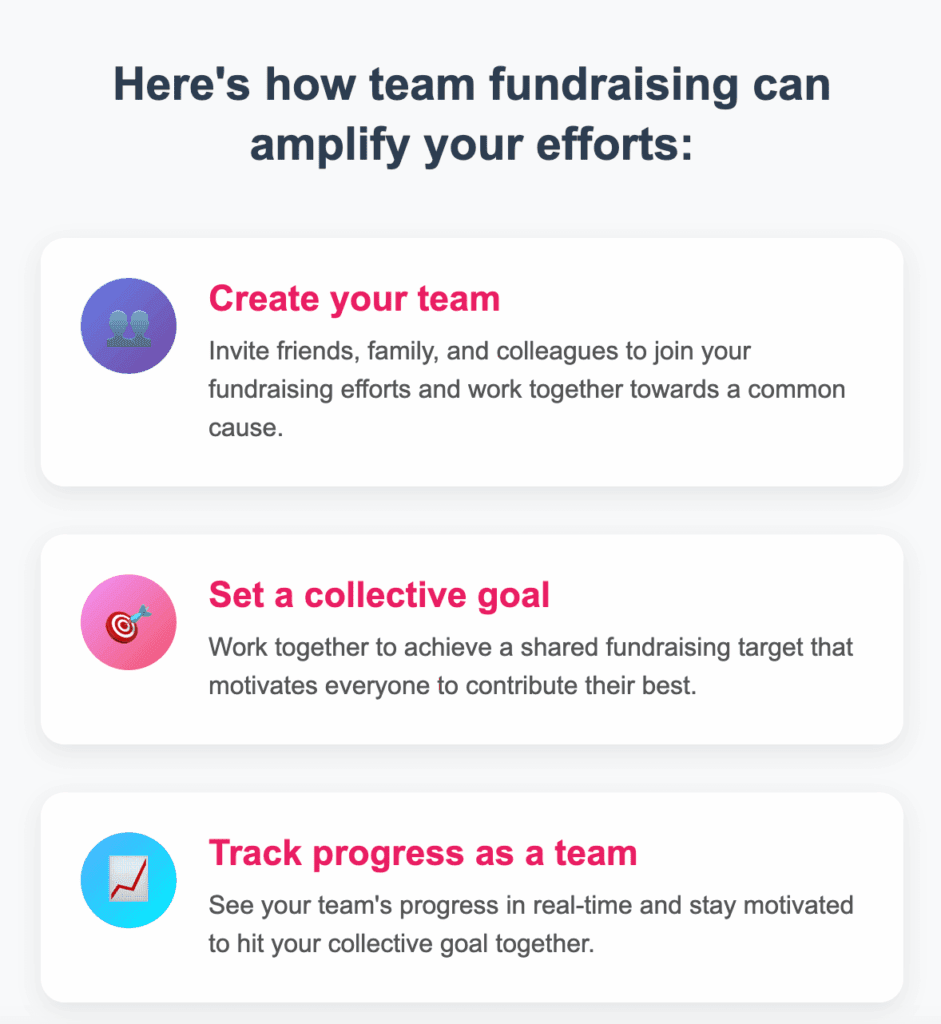 Here's how team fundraising can amplify your efforts:

Create your team

Invite friends, family, and colleagues to join your fundraising efforts and work together towards a common cause.

Set a collective goal

Work together to achieve a shared fundraising target that motivates everyone to contribute their best.

Track progress as a team

See your team's progress in real-time and stay motivated to hit your collective goal together.